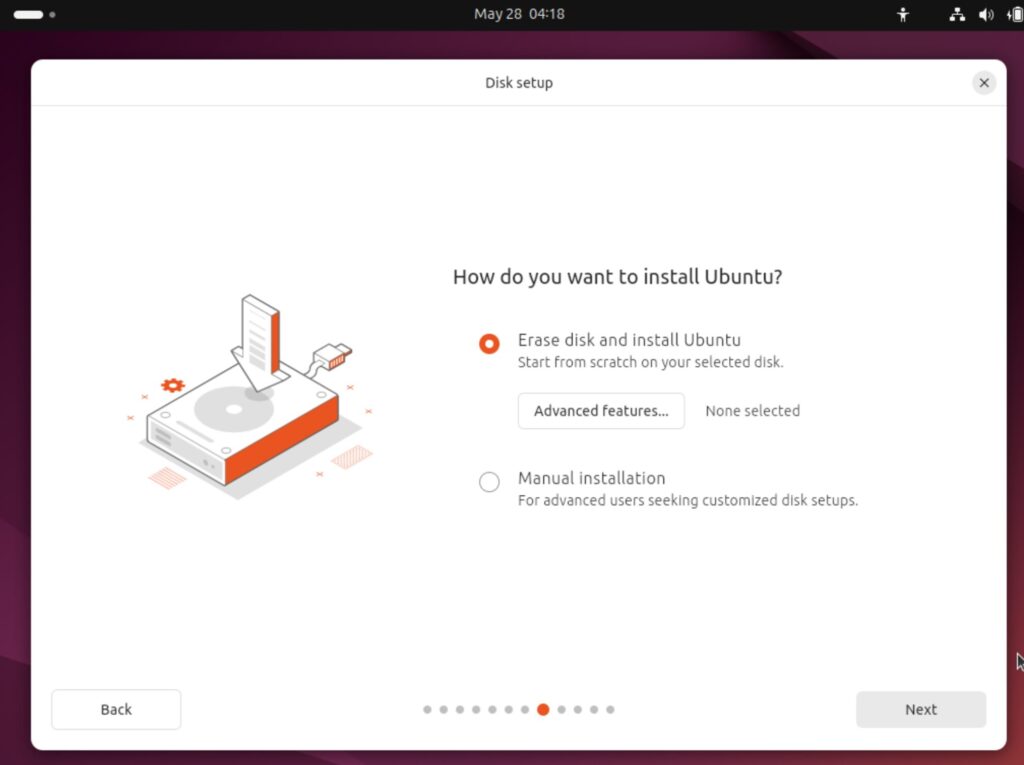 May 28 04:18

Disk setup

How do you want to install Ubuntu?

Erase disk and install Ubuntu
Start from scratch on your selected disk.

Advanced features...
None selected

Manual installation
For advanced users seeking customized disk setups.

Back

Next